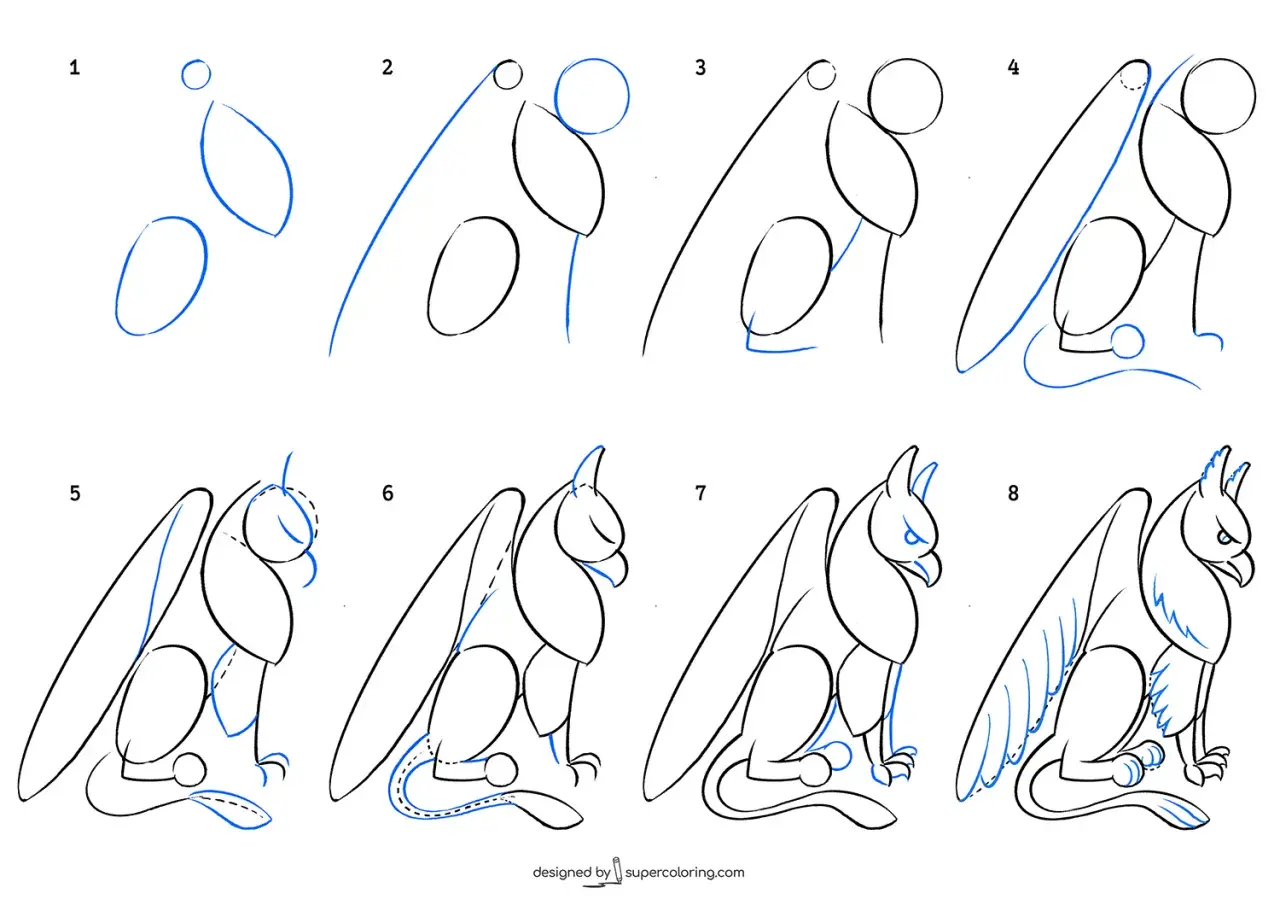 1
2
3
4
5
6
7
8

designed by supercoloring.com