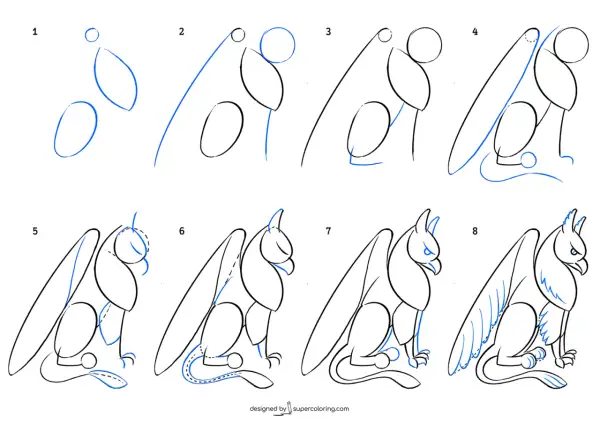 1

2

3

4

5

6

7

8

designed by supercoloring.com